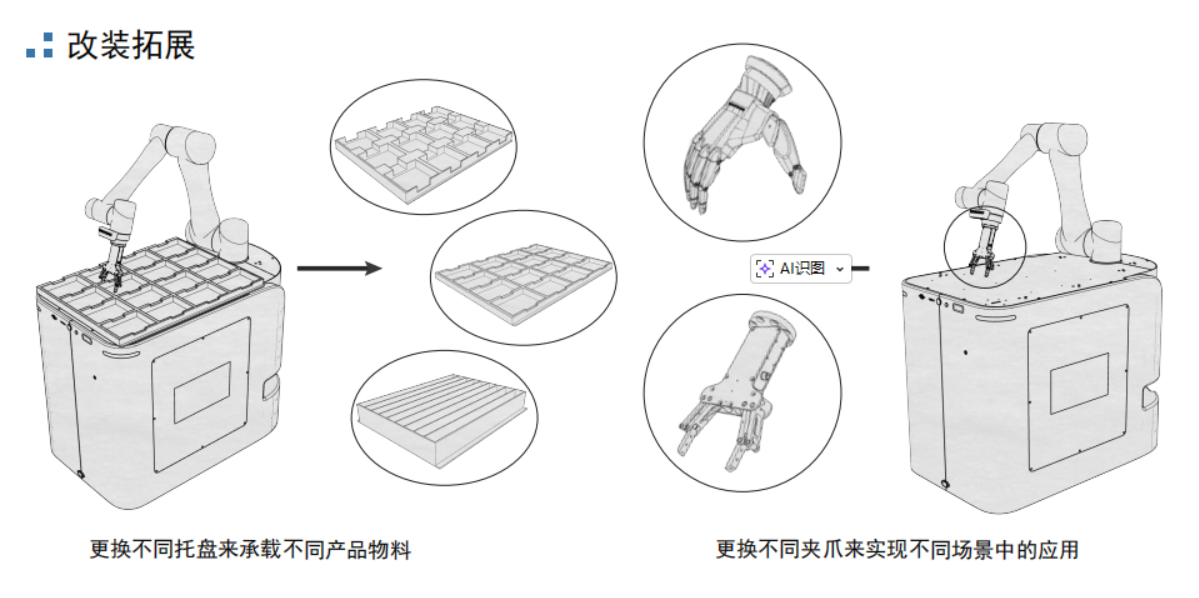 改装拓展

AI识图

更换不同托盘来承载不同产品物料

更换不同夹爪来实现不同场景中的应用